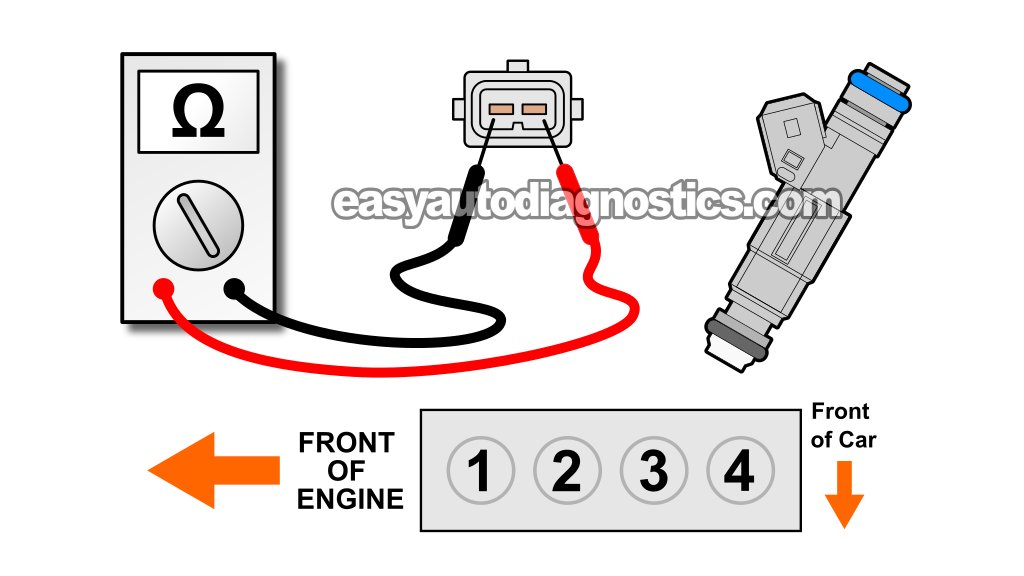 Ω

easyautodiagnostics.com

FRONT OF ENGINE

1 2 3 4

Front of Car